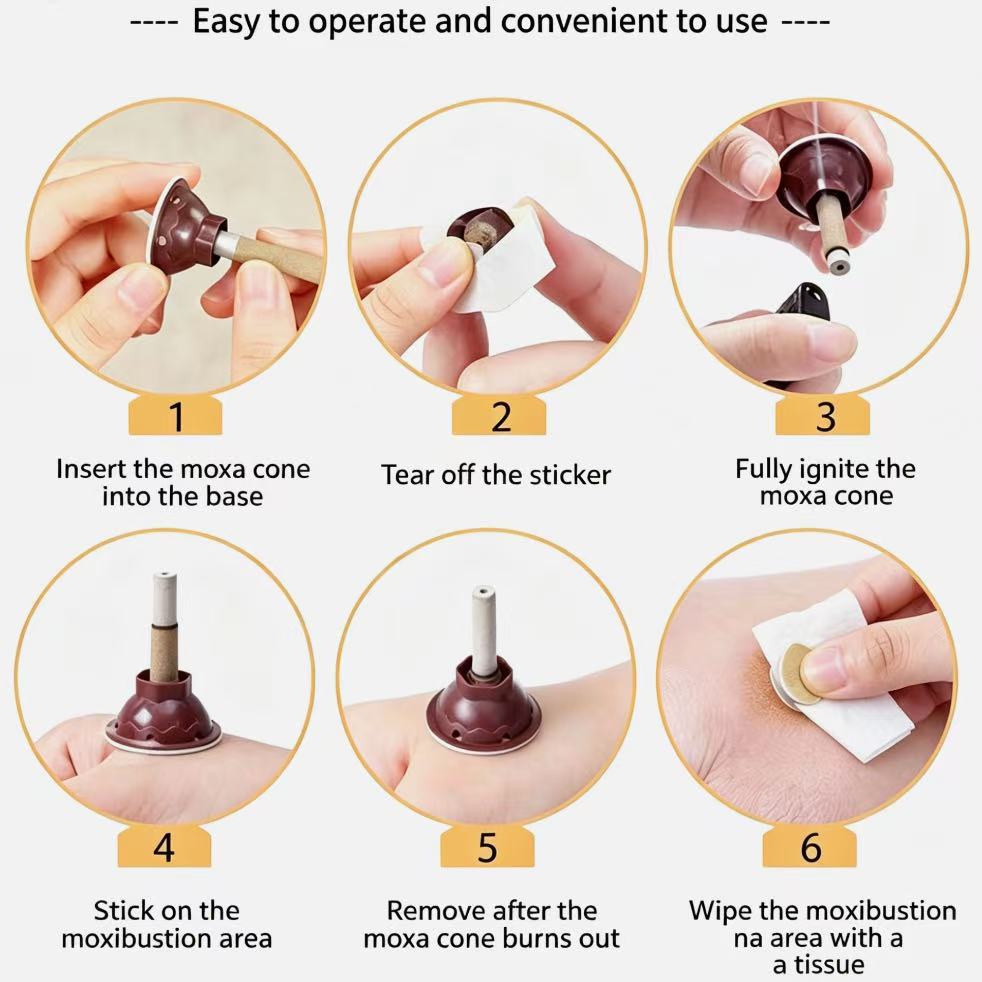 ---- Easy to operate and convenient to use ----

1

Insert the moxa cone into the base

2

Tear off the sticker

3

Fully ignite the moxa cone

4

Stick on the moxibustion area

5

Remove after the moxa cone burns out

6

Wipe the moxibustion na area with a a tissue